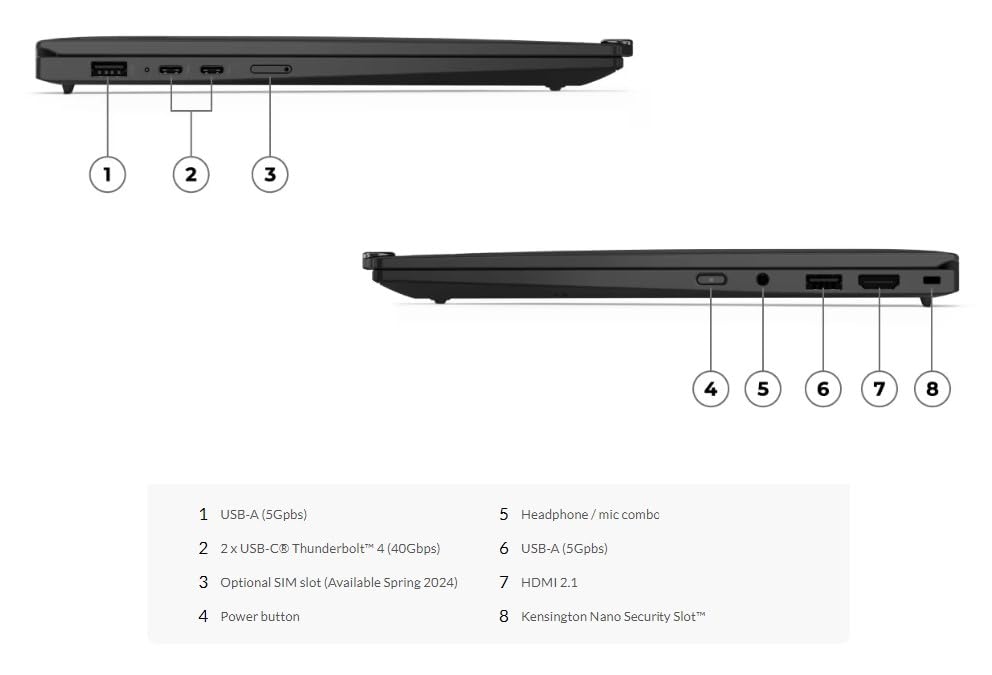 1 2 3

4 5 6 7 8

1 USB-A (5Gpbs)

2 2 x USB-C® Thunderbolt™ 4 (40Gbps)

3 Optional SIM slot (Available Spring 2024)

4 Power button

5 Headphone / mic combo

6 USB-A (5Gpbs)

7 HDMI 2.1

8 Kensington Nano Security Slot™