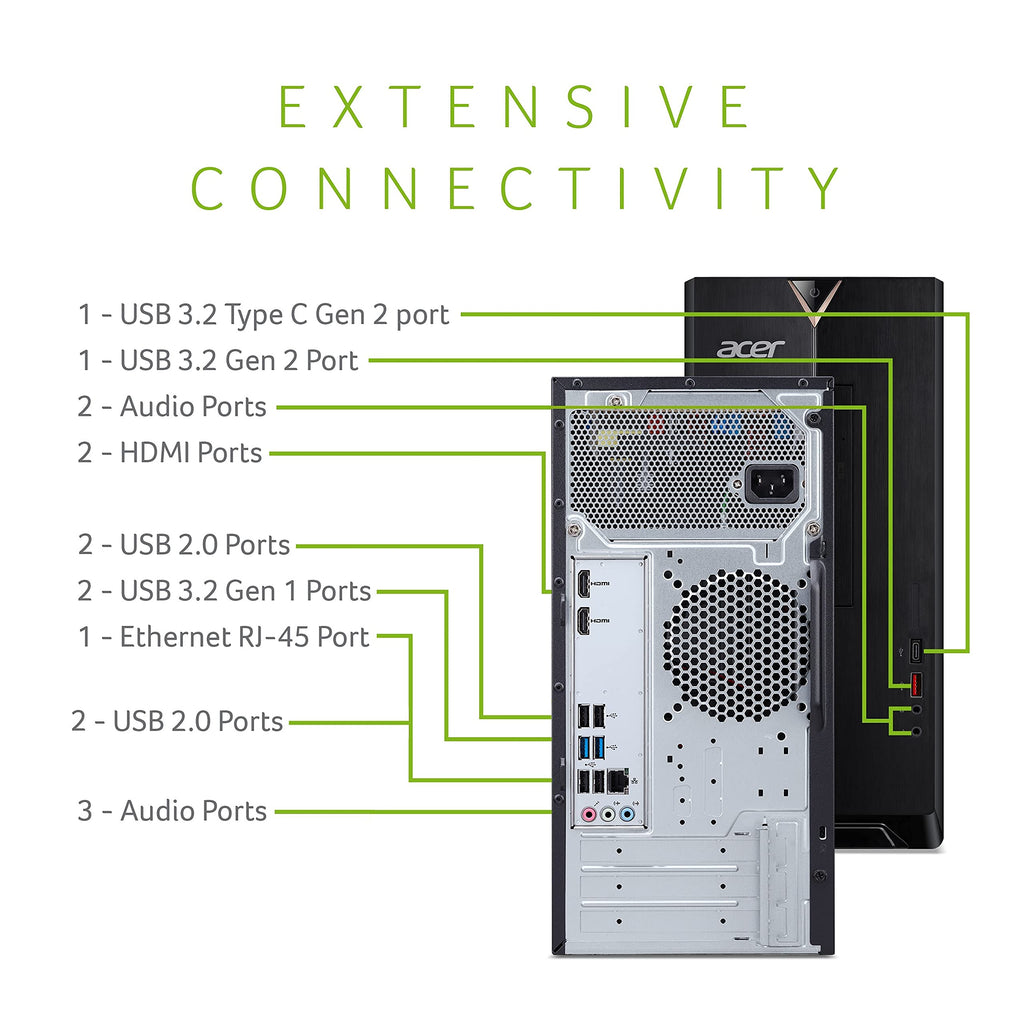 EXTENSIVE CONNECTIVITY

1 - USB 3.2 Type C Gen 2 port
1 - USB 3.2 Gen 2 Port
2 - Audio Ports
2 - HDMI Ports
2 - USB 2.0 Ports
2 - USB 3.2 Gen 1 Ports
1 - Ethernet RJ-45 Port
2 - USB 2.0 Ports
3 - Audio Ports

acer

HDMI
HDMI