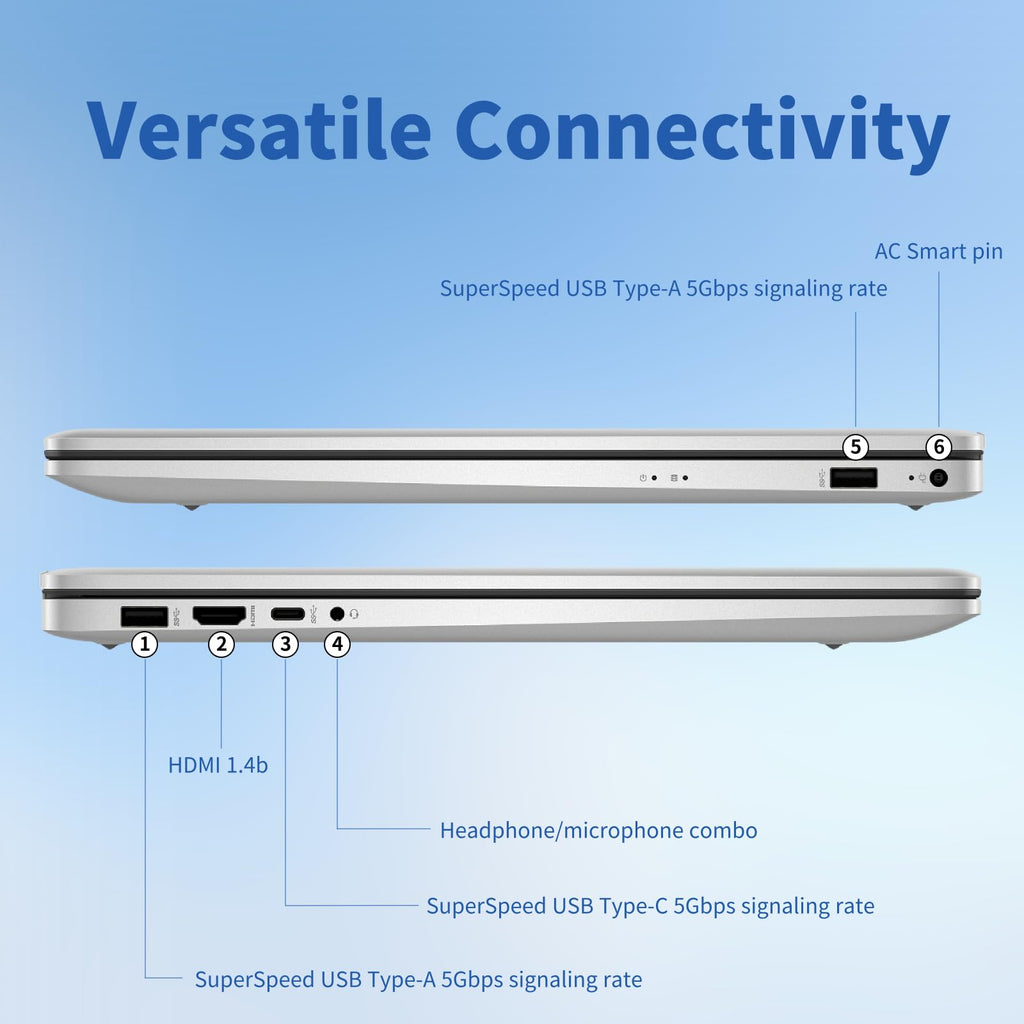 Versatile Connectivity

AC Smart pin

SuperSpeed USB Type-A 5Gbps signaling rate

5 6

1 2 3 4

HDMI 1.4b

Headphone/microphone combo

SuperSpeed USB Type-C 5Gbps signaling rate

SuperSpeed USB Type-A 5Gbps signaling rate