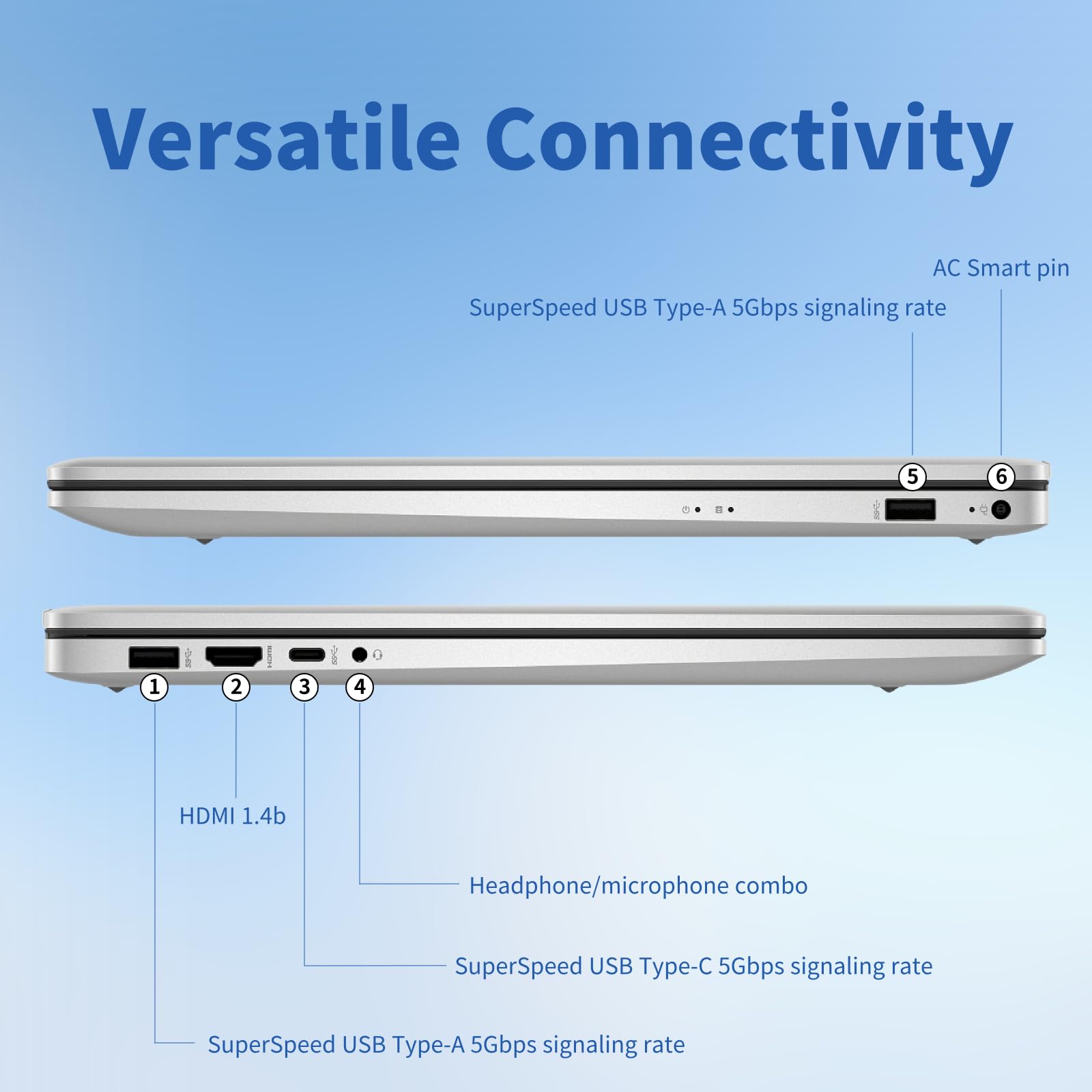 Versatile Connectivity

AC Smart pin

SuperSpeed USB Type-A 5Gbps signaling rate

5

6

1

2

3

4

HDMI 1.4b

Headphone/microphone combo

SuperSpeed USB Type-C 5Gbps signaling rate

SuperSpeed USB Type-A 5Gbps signaling rate