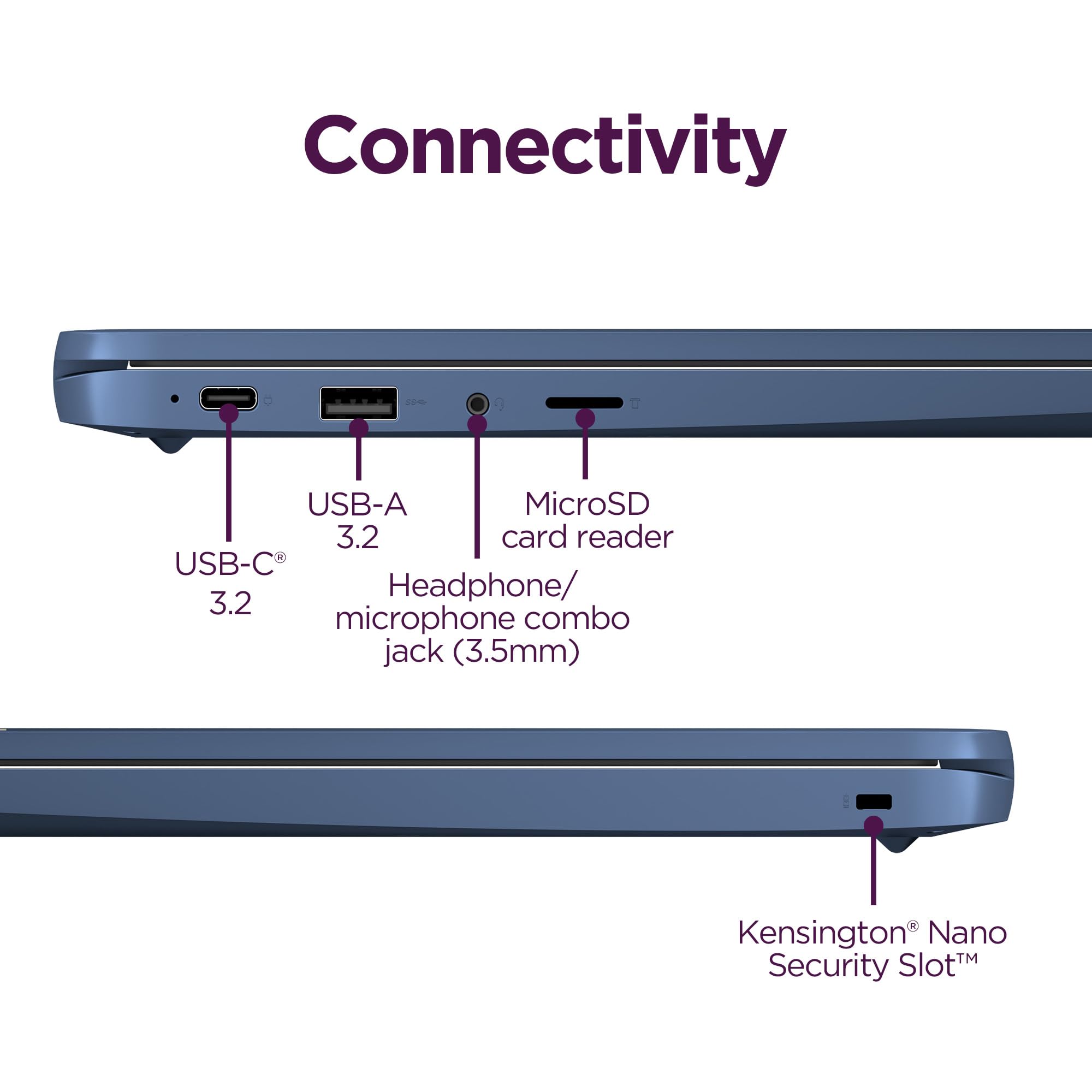 Connectivity

USB-C® 3.2

USB-A 3.2

Headphone/ microphone combo jack (3.5mm)

MicroSD card reader

Kensington® Nano Security Slot™