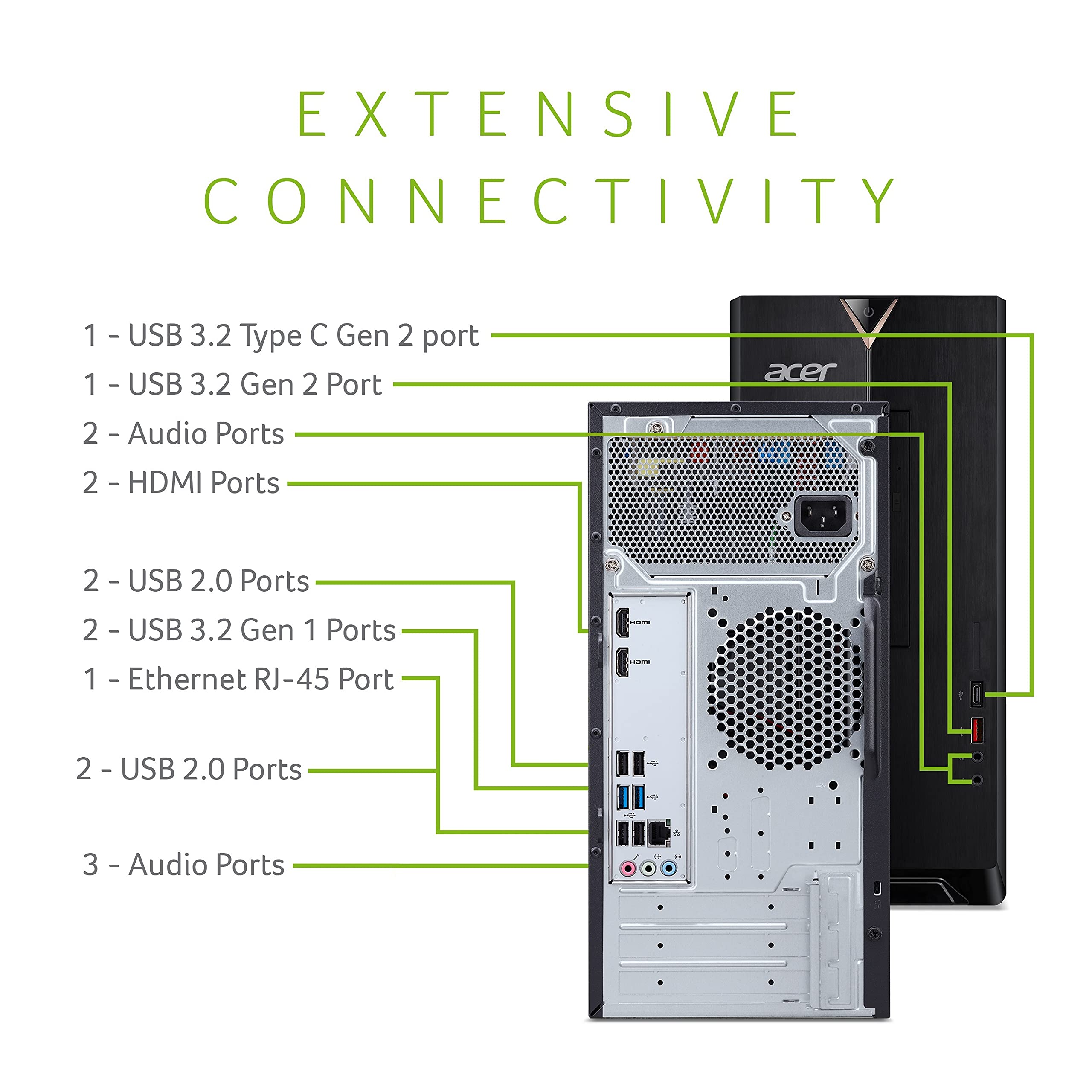 EXTENSIVE CONNECTIVITY

1 - USB 3.2 Type C Gen 2 port
1 - USB 3.2 Gen 2 Port
2 - Audio Ports
2 - HDMI Ports

2 - USB 2.0 Ports
2 - USB 3.2 Gen 1 Ports
1 - Ethernet RJ-45 Port

2 - USB 2.0 Ports

3 - Audio Ports

acer

HDMI
HDMI