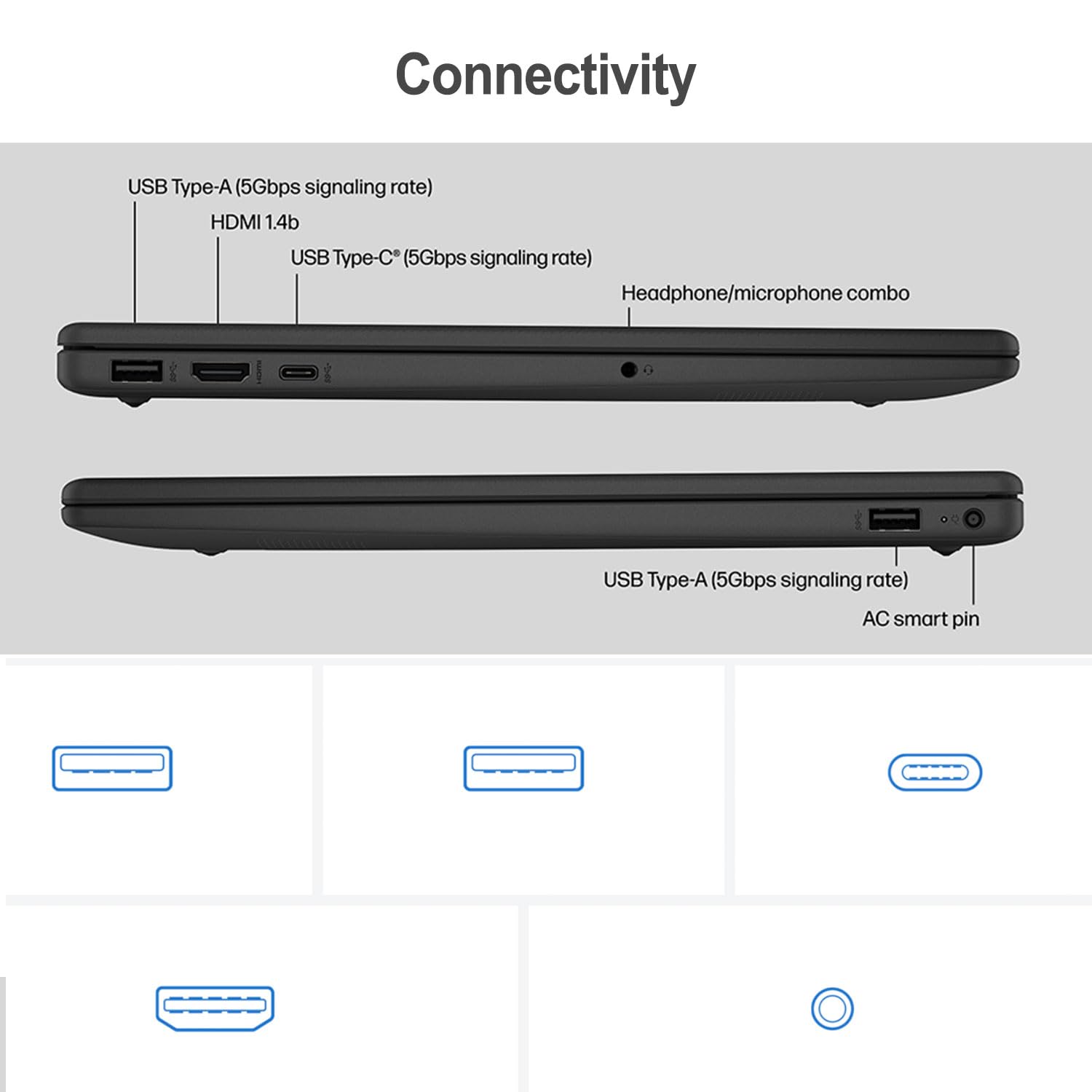 Connectivity

USB Type-A (5Gbps signaling rate)

HDMI 1.4b

USB Type-C® (5Gbps signaling rate)

Headphone/microphone combo

USB Type-A (5Gbps signaling rate)

AC smart pin